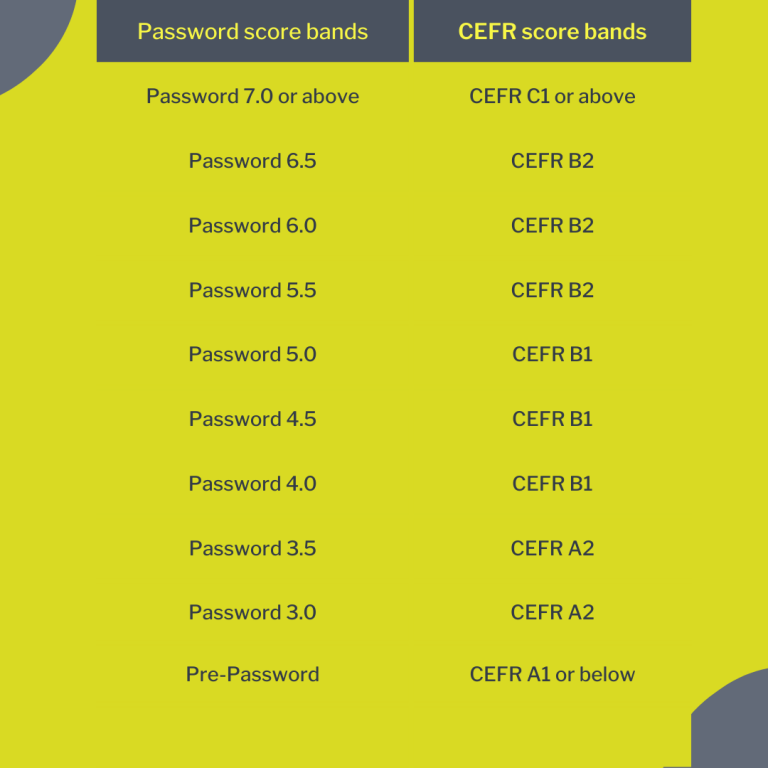 | Password score bands | CEFR score bands |
|---|---|
| Password 7.0 or above | CEFR C1 or above |
| Password 6.5 | CEFR B2 |
| Password 6.0 | CEFR B2 |
| Password 5.5 | CEFR B2 |
| Password 5.0 | CEFR B1 |
| Password 4.5 | CEFR B1 |
| Password 4.0 | CEFR B1 |
| Password 3.5 | CEFR A2 |
| Password 3.0 | CEFR A2 |
| Pre-Password | CEFR A1 or below |